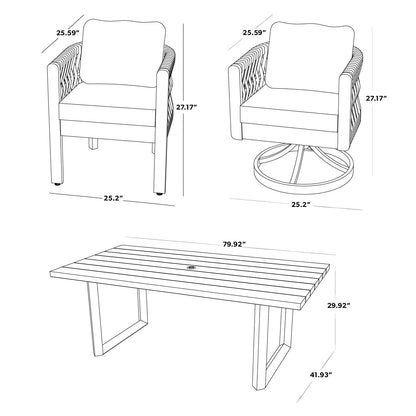 25.59"
27.17"
25.2"
25.59"
27.17"
25.2"
79.92"
29.92"
41.93"