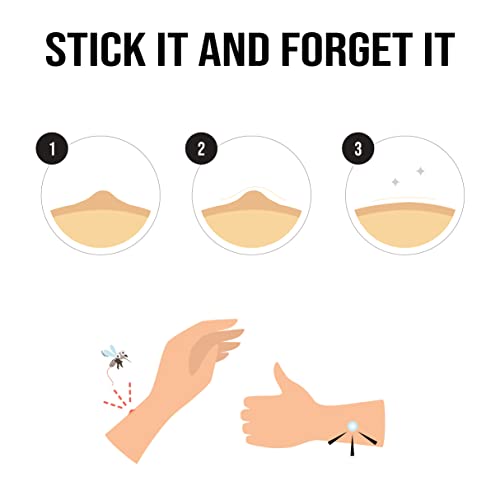 STICK IT AND FORGET IT

1

2

3