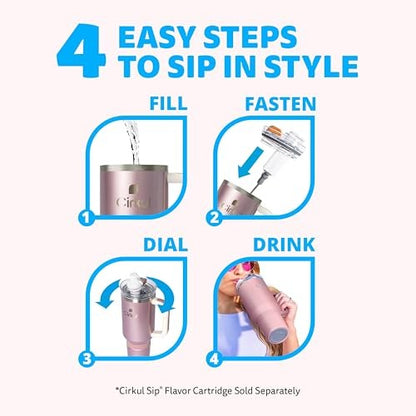 4 EASY STEPS TO SIP IN STYLE

FILL

Cirkul

1

FASTEN

Cirkul

2

DIAL

3

DRINK

4

*Cirkul Sip® Flavor Cartridge Sold Separately