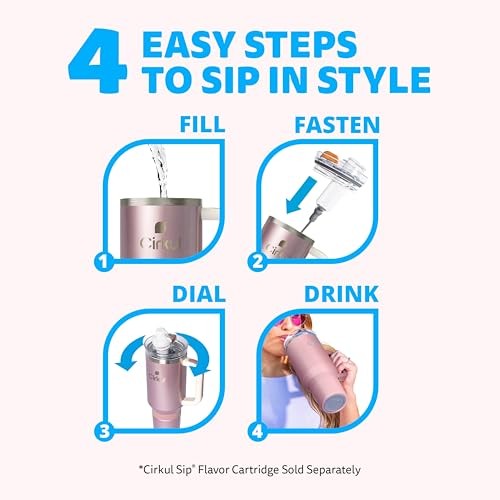 4 EASY STEPS TO SIP IN STYLE

FILL

Cirkul

1

FASTEN

Cirkul

2

DIAL

Cirkul

3

DRINK

4

*Cirkul Sip® Flavor Cartridge Sold Separately